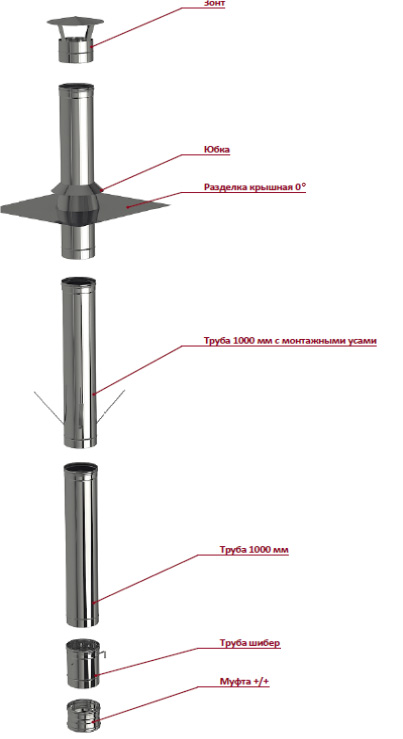 Зонт

Юбка

Разделка крышная 0°

Труба 1000 мм с монтажными усами

Труба 1000 мм

Труба шибер

Муфта +/+