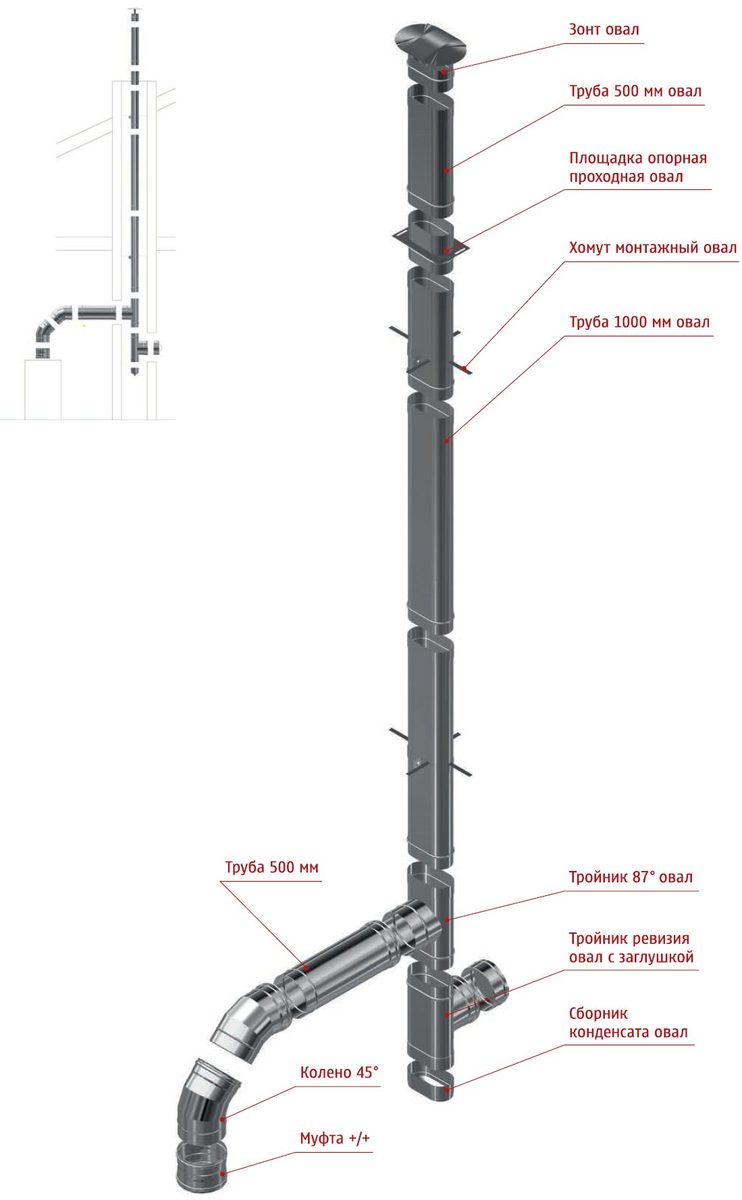 Зонт овал

Труба 500 мм овал

Площадка опорная проходная овал

Хомут монтажный овал

Труба 1000 мм овал

Труба 500 мм

Тройник 87° овал

Тройник ревизия овал с заглушкой

Сборник конденсата овал

Колено 45°

Муфта +/+