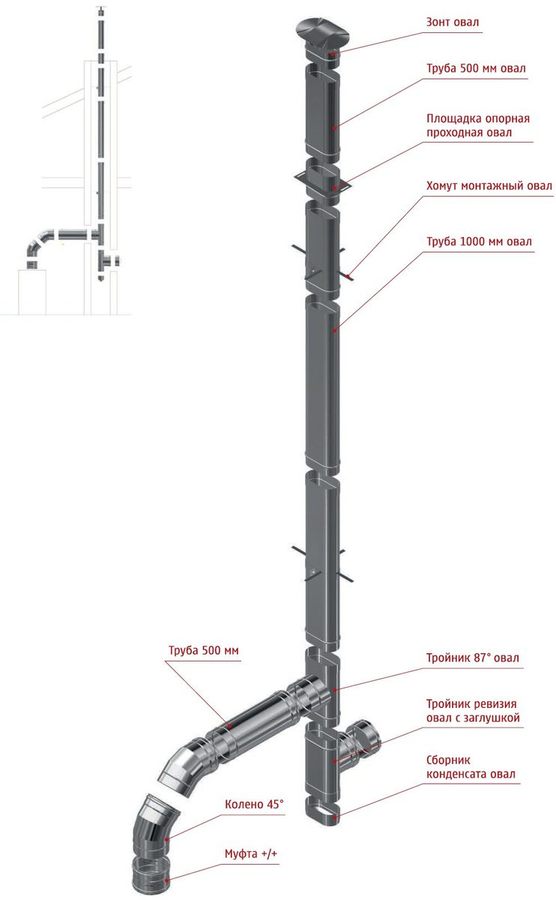 Зонт овал

Труба 500 мм овал

Площадка опорная проходная овал

Хомут монтажный овал

Труба 1000 мм овал

Труба 500 мм

Тройник 87° овал

Тройник ревизия овал с заглушкой

Сборник конденсата овал

Колено 45°

Муфта +/+