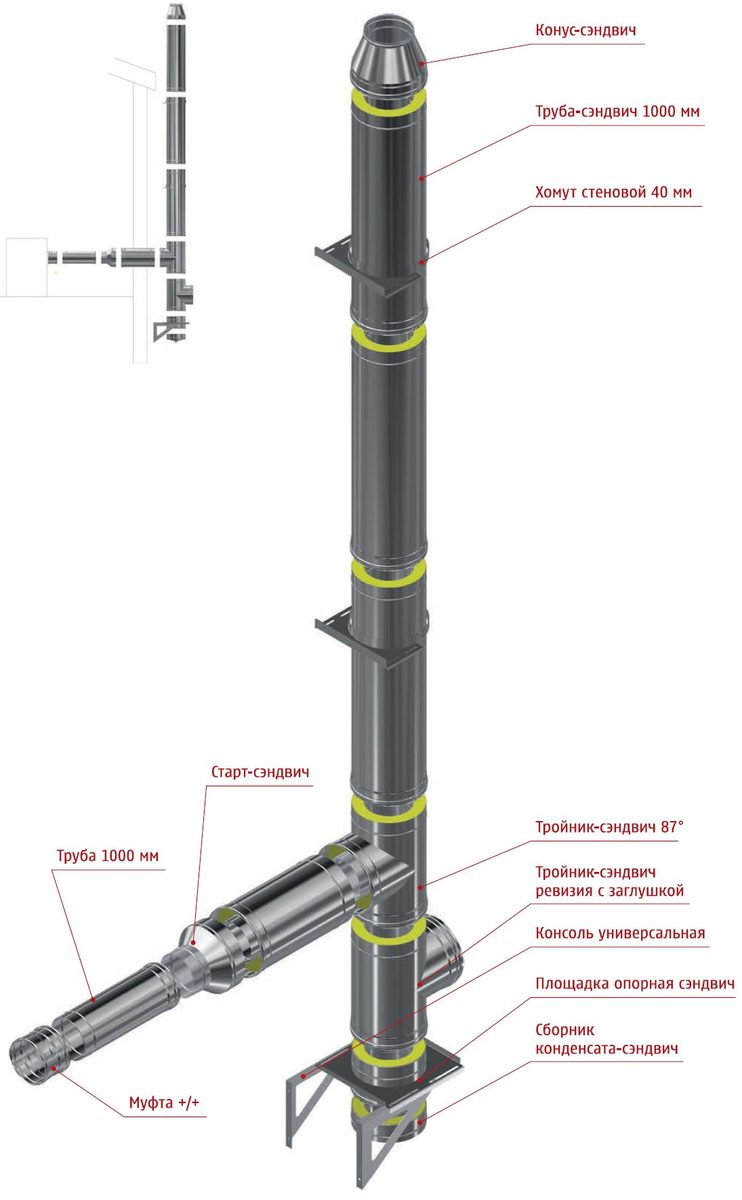 Конус-сэндвич

Труба-сэндвич 1000 мм

Хомут стеновой 40 мм

Старт-сэндвич

Труба 1000 мм

Тройник-сэндвич 87°

Тройник-сэндвич ревизия с заглушкой

Консоль универсальная

Площадка опорная сэндвич

Сборник конденсата-сэндвич

Муфта +/+