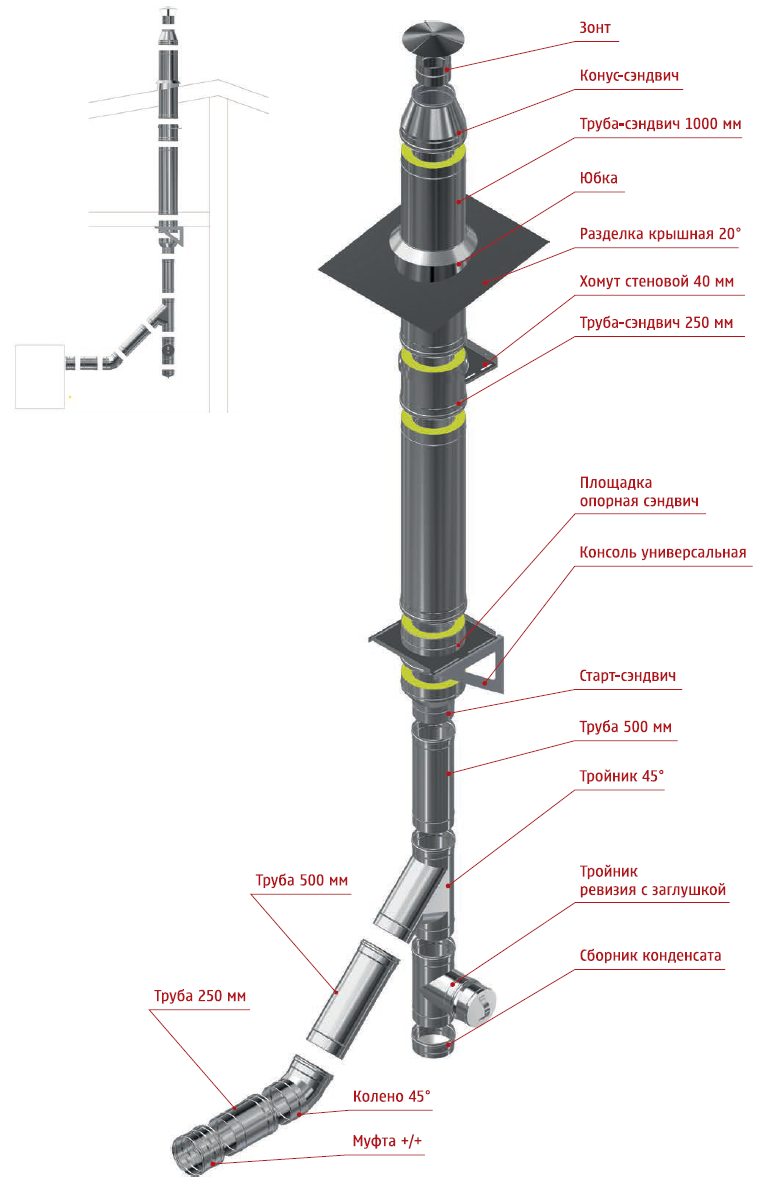 Зонт

Конус-сэндвич

Труба-сэндвич 1000 мм

Юбка

Разделка крышная 20°

Хомут стеновой 40 мм

Труба-сэндвич 250 мм

Площадка опорная сэндвич

Консоль универсальная

Старт-сэндвич

Труба 500 мм

Тройник 45°

Тройник ревизия с заглушкой

Сборник конденсата

Труба 500 мм

Труба 250 мм

Колено 45°

Муфта +/+