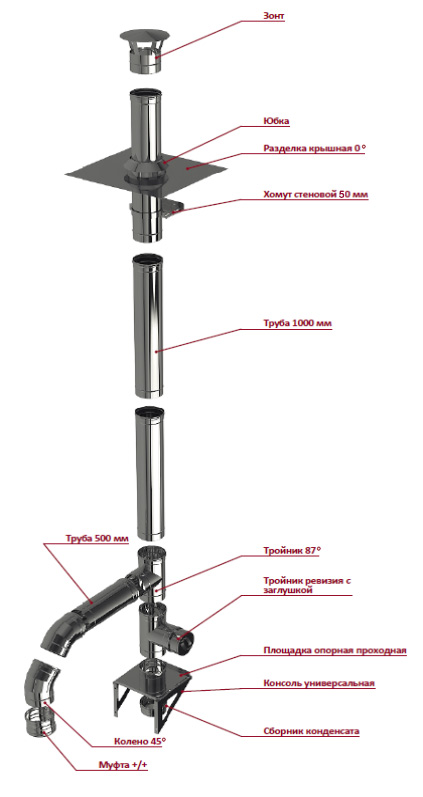 Зонт

Юбка

Разделка крышная 0°

Хомут стеновой 50 мм

Труба 1000 мм

Труба 500 мм

Тройник 87°

Тройник ревизия с заглушкой

Площадка опорная проходная

Консоль универсальная

Сборник конденсата

Колено 45°

Муфта +/+