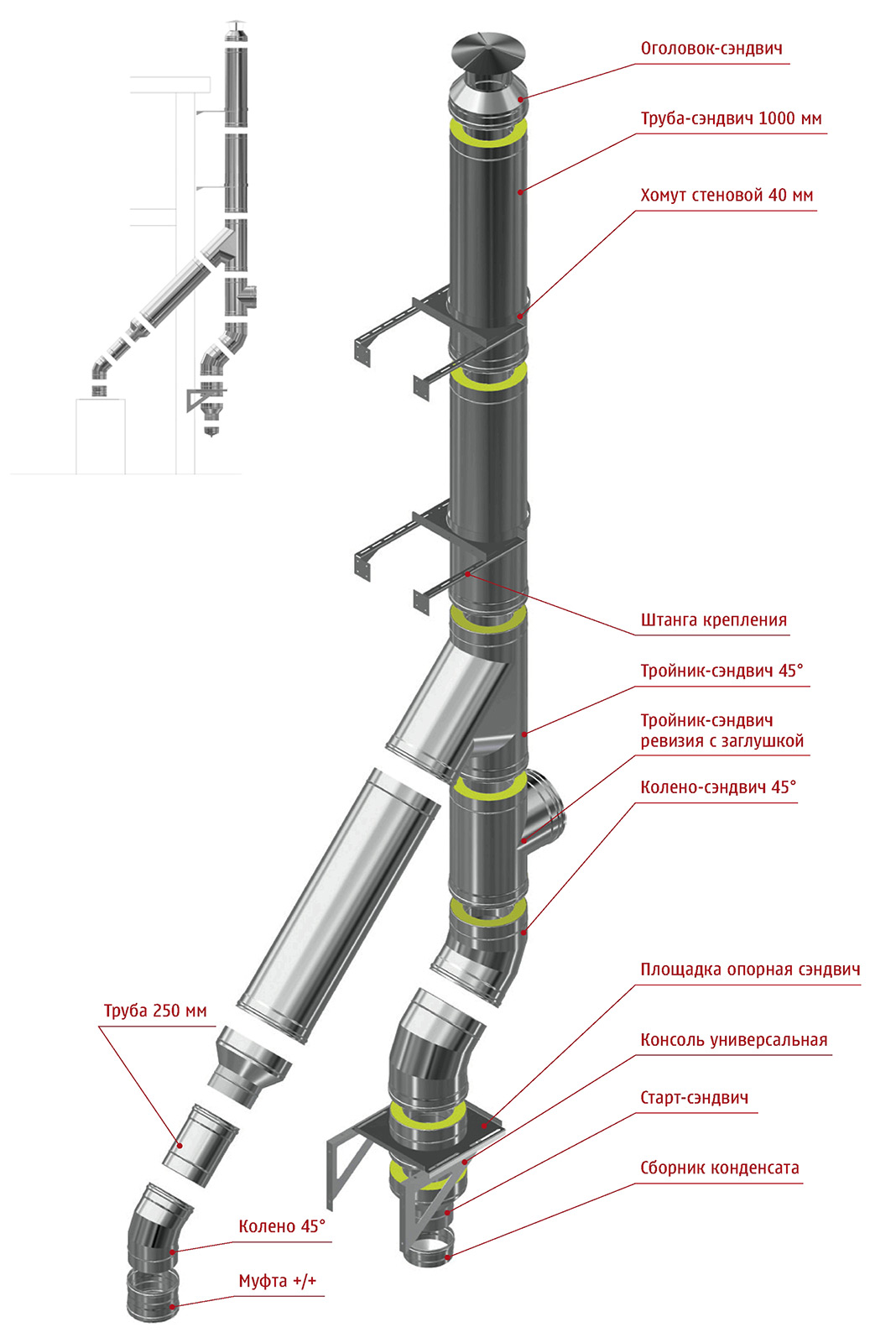 Оголовок-сэндвич

Труба-сэндвич 1000 мм

Хомут стеновой 40 мм

Штанга крепления

Тройник-сэндвич 45°

Тройник-сэндвич ревизия с заглушкой

Колено-сэндвич 45°

Площадка опорная сэндвич

Консоль универсальная

Старт-сэндвич

Сборник конденсата

Труба 250 мм

Колено 45°

Муфта +/+