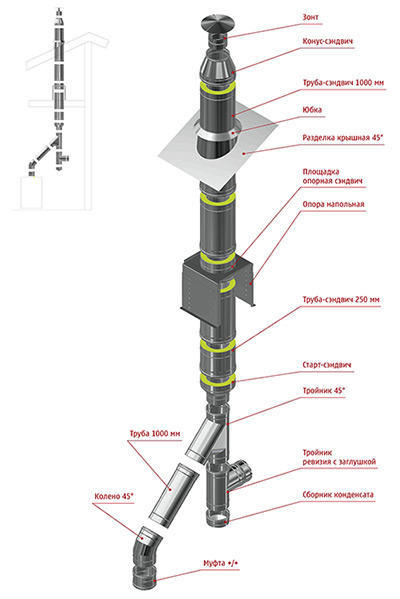 Зонт

Конус-сэндвич

Труба-сэндвич 1000 мм

Юбка

Разделка крышная 45°

Площадка опорная сэндвич

Опора напольная

Труба-сэндвич 250 мм

Старт-сэндвич

Тройник 45°

Труба 1000 мм

Тройник ревизия с заглушкой

Сборник конденсата

Колено 45°

Муфта +/+